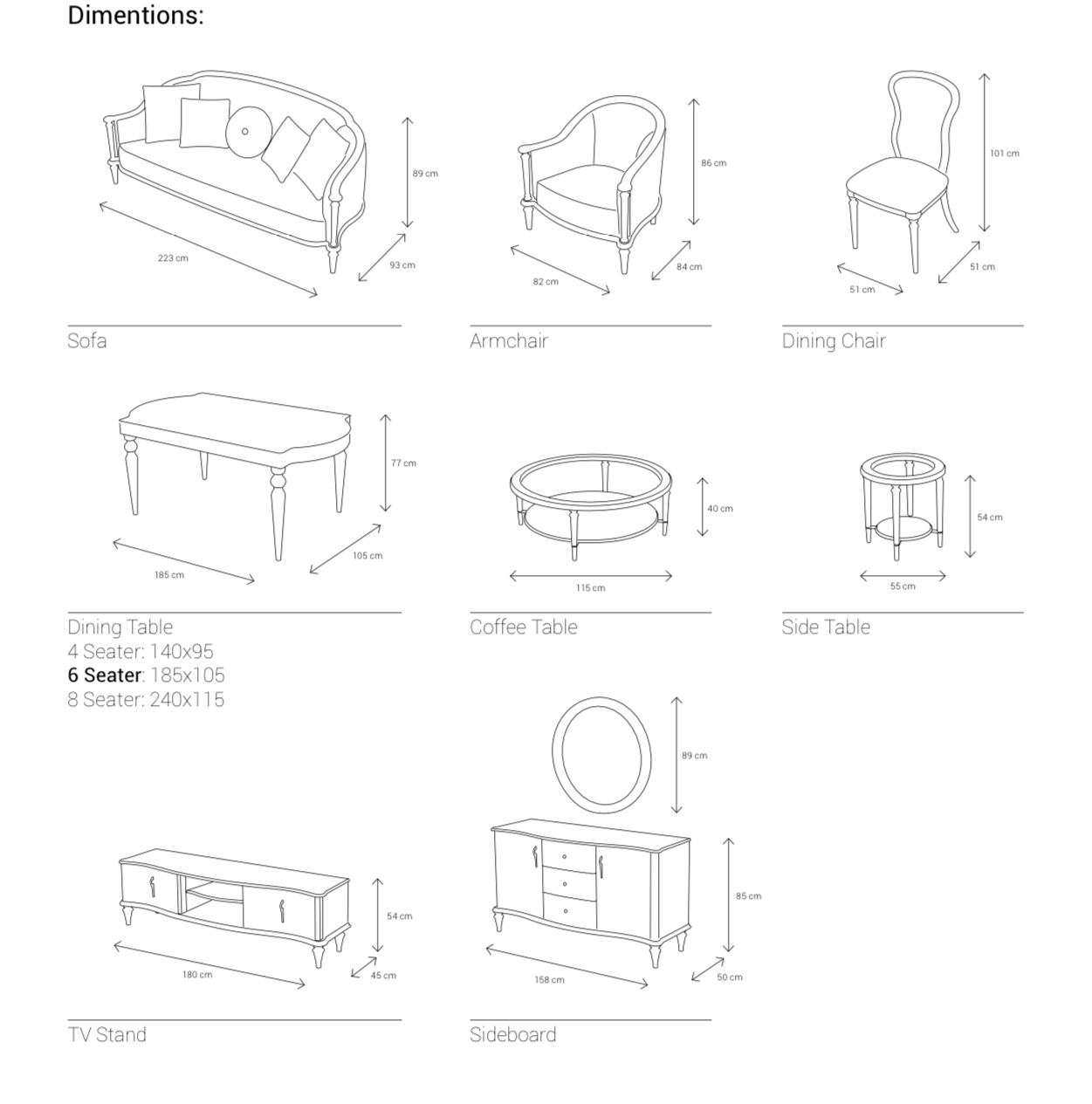 Dimentions:

89 cm
223 cm
93 cm
Sofa

86 cm
82 cm
84 cm
Armchair

101 cm
51 cm
51 cm
Dining Chair

77 cm
185 cm
105 cm
Dining Table
4 Seater: 140x95
6 Seater: 185x105
8 Seater: 240x115

40 cm
115 cm
Coffee Table

54 cm
55 cm
Side Table

54 cm
180 cm
45 cm
TV Stand

89 cm
85 cm
158 cm
50 cm
Sideboard