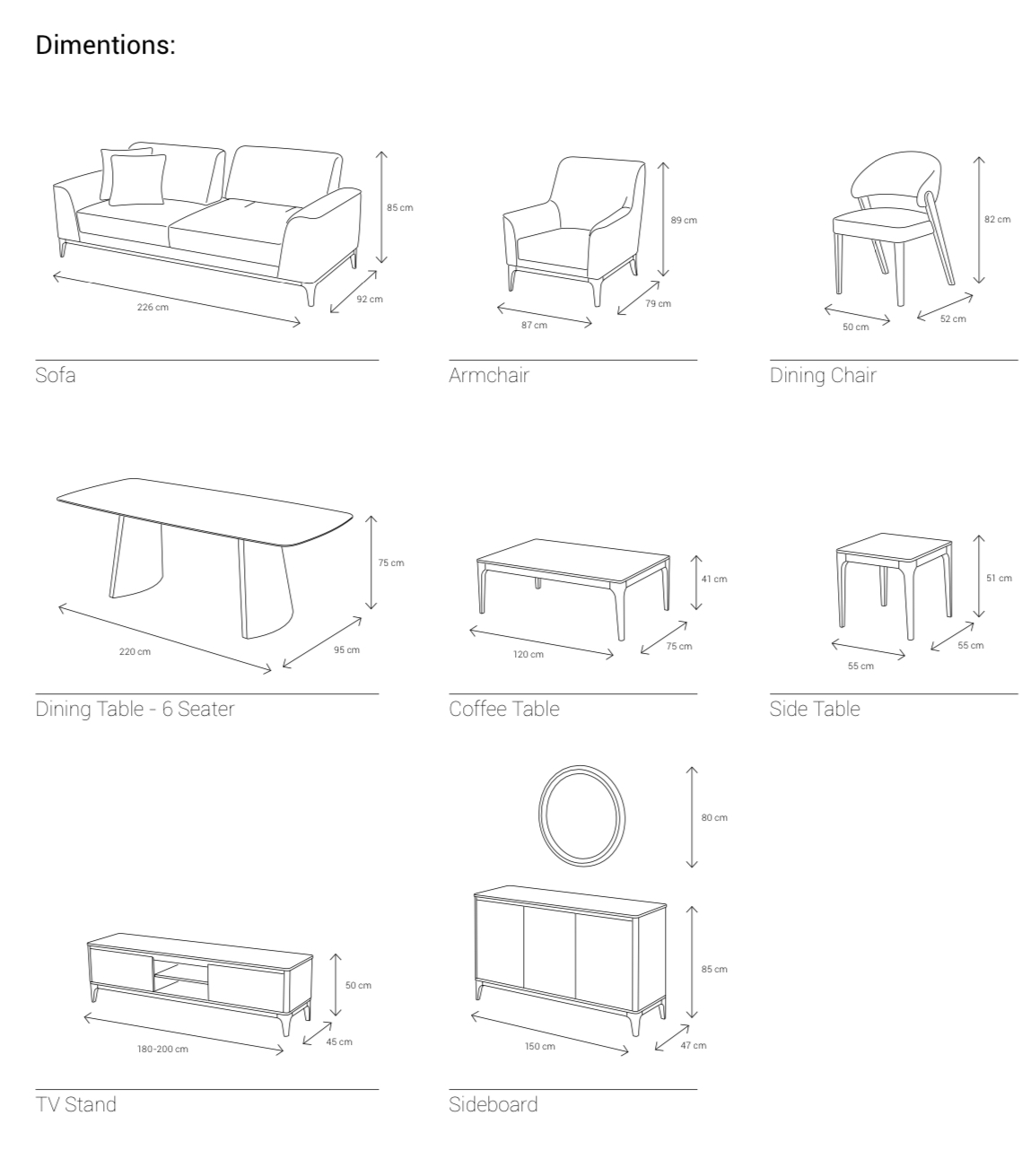 Dimentions:

85 cm
226 cm
92 cm
Sofa

89 cm
87 cm
79 cm
Armchair

82 cm
50 cm
52 cm
Dining Chair

75 cm
220 cm
95 cm
Dining Table - 6 Seater

41 cm
120 cm
75 cm
Coffee Table

51 cm
55 cm
55 cm
Side Table

50 cm
180-200 cm
45 cm
TV Stand

80 cm
85 cm
150 cm
47 cm
Sideboard