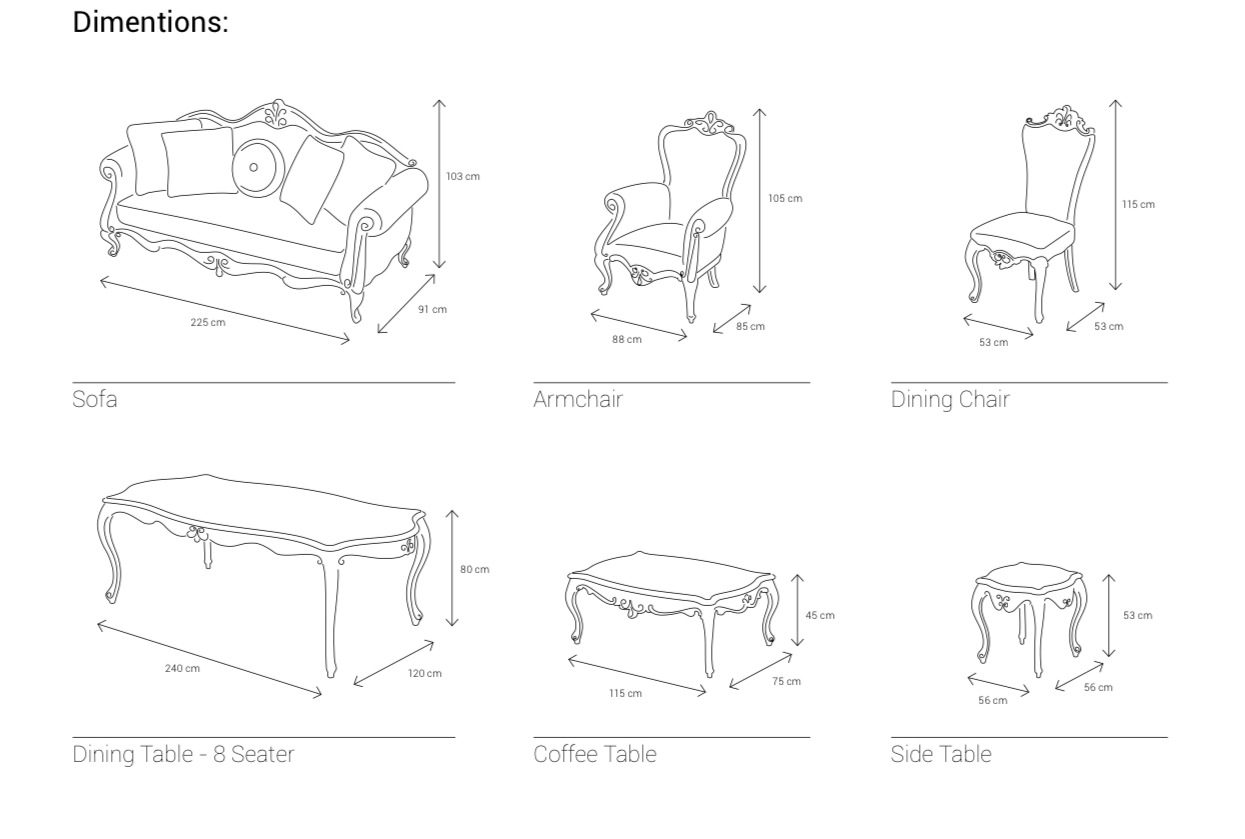 Dimentions:

103 cm
225 cm
91 cm
Sofa

105 cm
88 cm
85 cm
Armchair

115 cm
53 cm
53 cm
Dining Chair

80 cm
240 cm
120 cm
Dining Table - 8 Seater

45 cm
115 cm
75 cm
Coffee Table

53 cm
56 cm
56 cm
Side Table